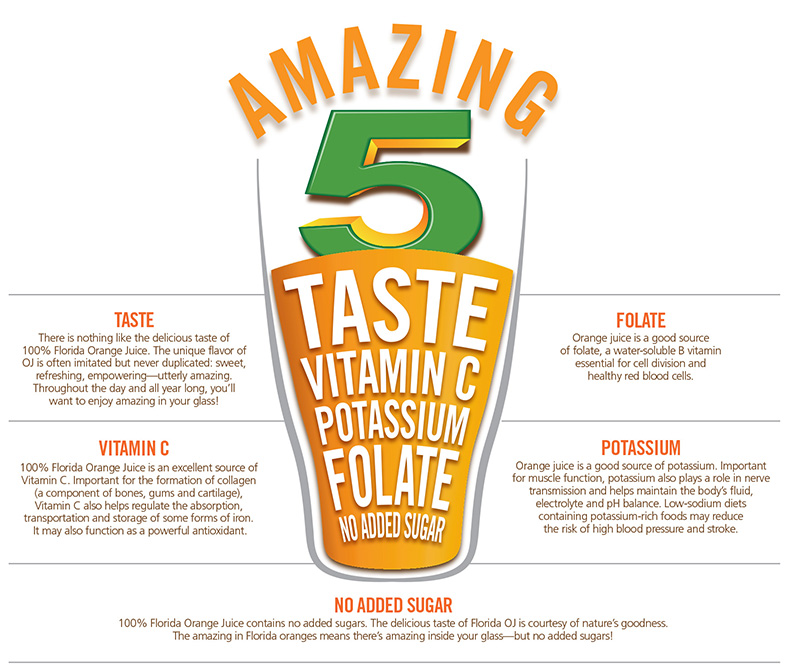 AMAZING
5
TASTE
VITAMIN C
POTASSIUM
FOLATE
NO ADDED SUGAR

TASTE
There is nothing like the delicious taste of 100% Florida Orange Juice. The unique flavor of OJ is often imitated but never duplicated: sweet, refreshing, empowering—utterly amazing. Throughout the day and all year long, you'll want to enjoy amazing in your glass!

VITAMIN C
100% Florida Orange Juice is an excellent source of Vitamin C. Important for the formation of collagen (a component of bones, gums and cartilage), Vitamin C also helps regulate the absorption, transportation and storage of some forms of iron. It may also function as a powerful antioxidant.

FOLATE
Orange juice is a good source of folate, a water-soluble B vitamin essential for cell division and healthy red blood cells.

POTASSIUM
Orange juice is a good source of potassium. Important for muscle function, potassium also plays a role in nerve transmission and helps maintain the body's fluid, electrolyte and pH balance. Low-sodium diets containing potassium-rich foods may reduce the risk of high blood pressure and stroke.

NO ADDED SUGAR
100% Florida Orange Juice contains no added sugars. The delicious taste of Florida OJ is courtesy of nature's goodness. The amazing in Florida oranges means there's amazing inside your glass—but no added sugars!