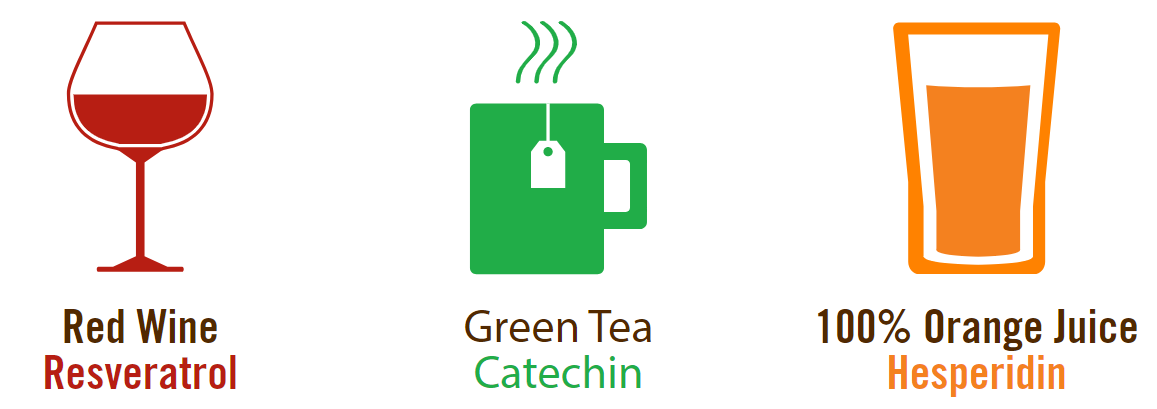 Red Wine
Resveratrol

Green Tea
Catechin

100% Orange Juice
Hesperidin